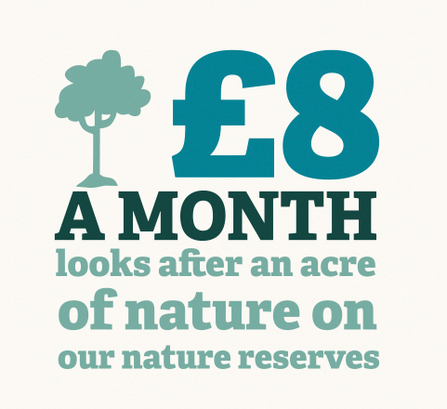 £8
A MONTH
looks after an acre of nature on our nature reserves